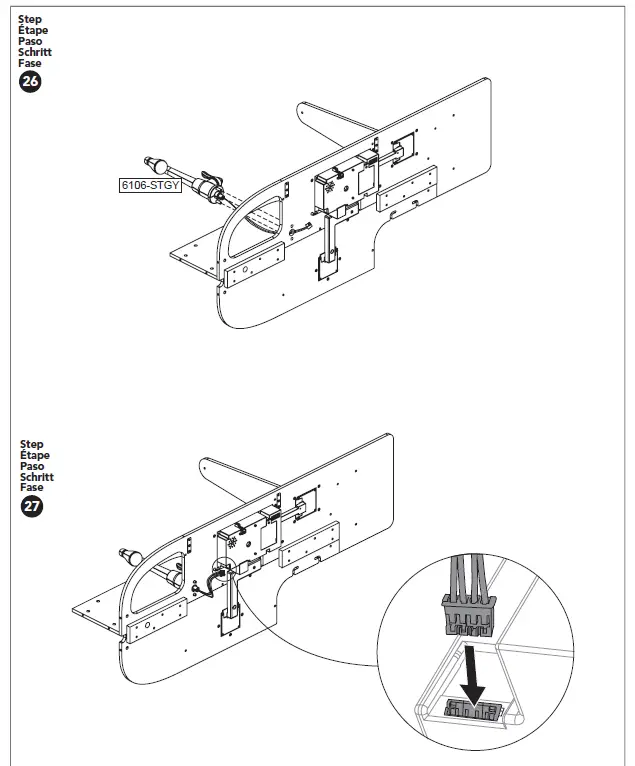 Step
Étape
Paso
Schritt
Fase
26

6106-STGY

Step
Étape
Paso
Schritt
Fase
27