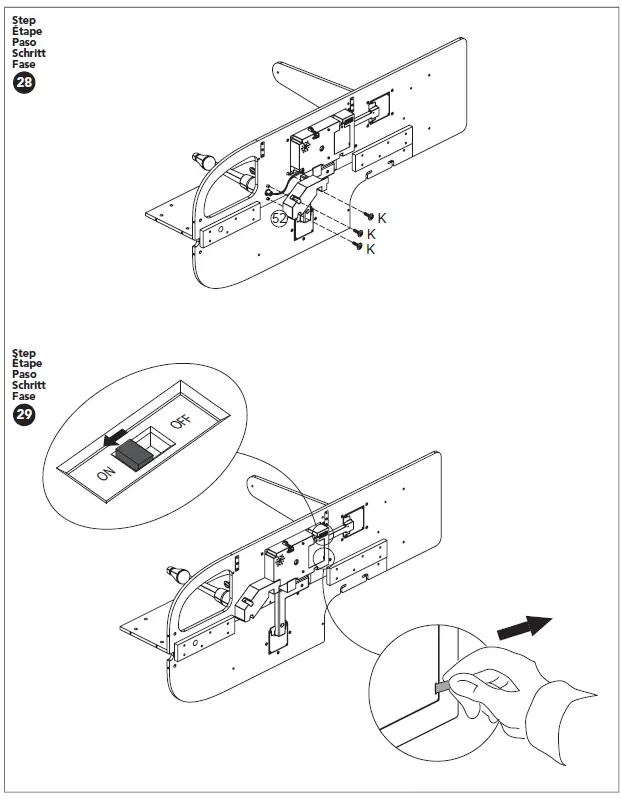 Step
Étape
Paso
Schritt
Fase
28

52

K
K
K

Step
Étape
Paso
Schritt
Fase
29

ON
OFF