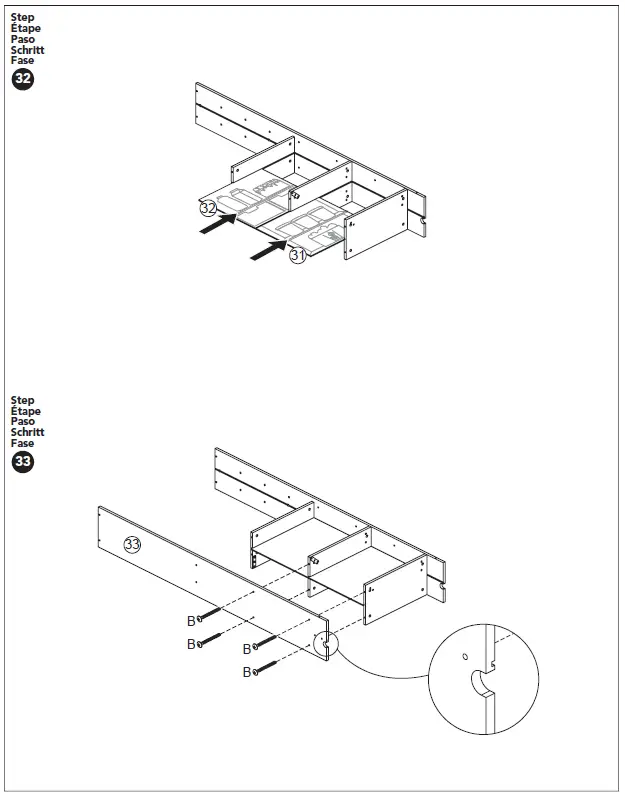 Step
Étape
Paso
Schritt
Fase
32

32
31

Step
Étape
Paso
Schritt
Fase
33

33
B
B
B
B