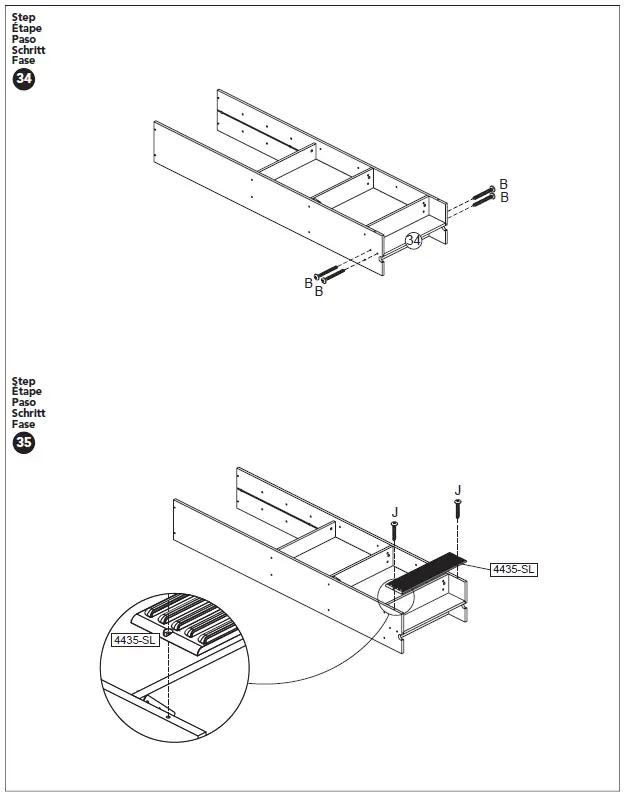 Step
Étape
Paso
Schritt
Fase
34

B
B
34
B
B

Step
Étape
Paso
Schritt
Fase
35

J
J
4435-SL
4435-SL