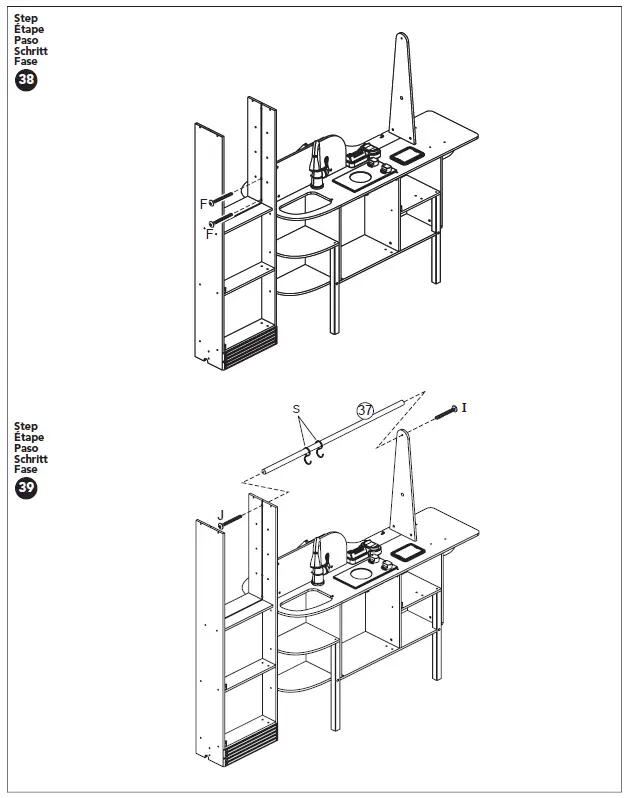 Step
Étape
Paso
Schritt
Fase
38

F
F

Step
Étape
Paso
Schritt
Fase
39

S
37
I
J