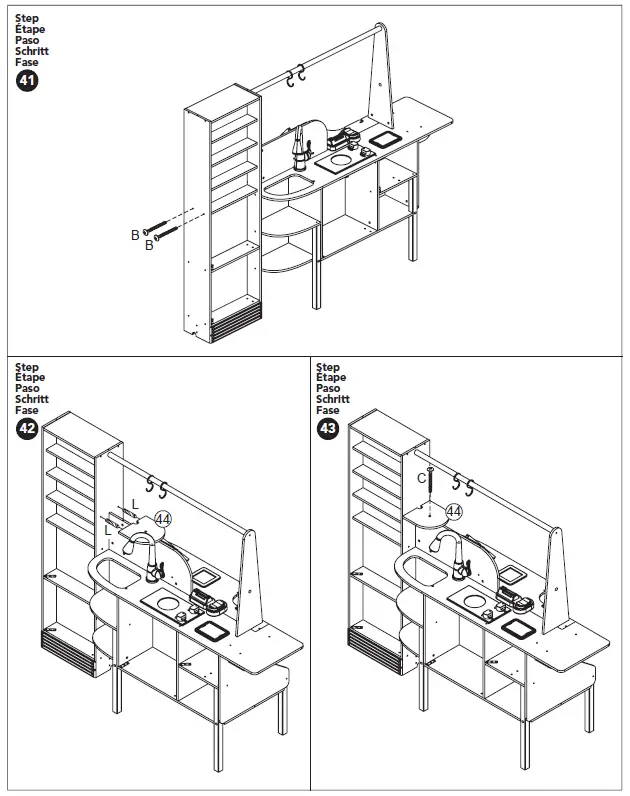 Step
Étape
Paso
Schritt
Fase
41

B
B

Step
Étape
Paso
Schritt
Fase
42

L
L
44

Step
Étape
Paso
Schritt
Fase
43

C
44