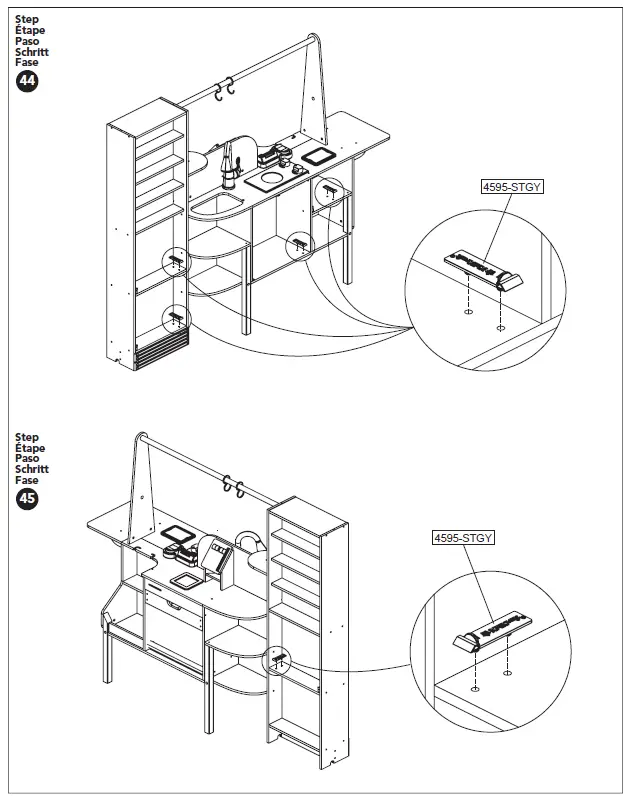 Step
Étape
Paso
Schritt
Fase
44

4595-STGY

Step
Étape
Paso
Schritt
Fase
45

4595-STGY