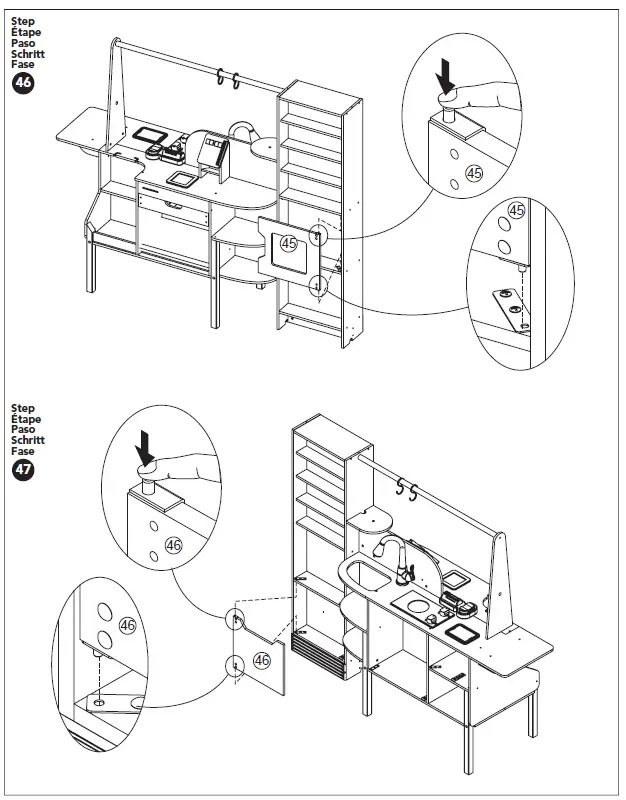 Step
Étape
Paso
Schritt
Fase
46

45

45

45

Step
Étape
Paso
Schritt
Fase
47

46

46

46