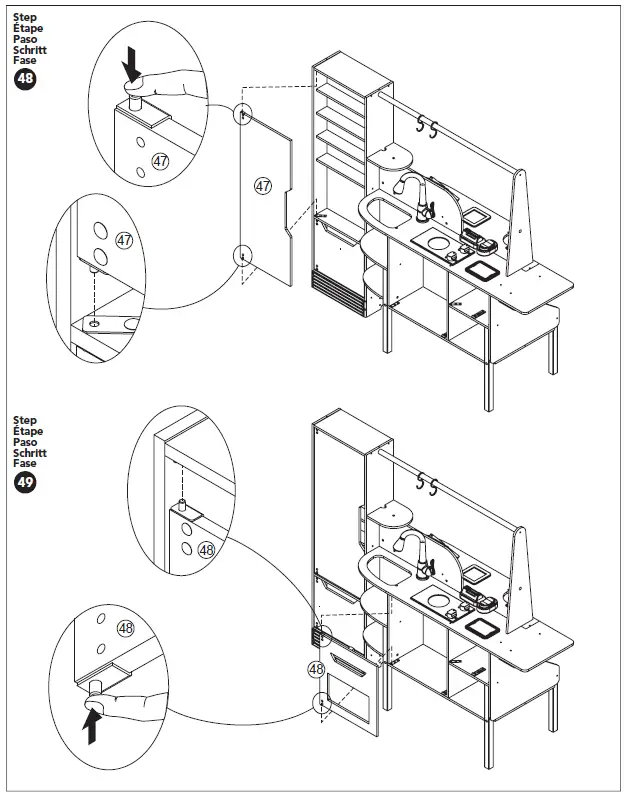 Step
Étape
Paso
Schritt
Fase
48

47

47

47

Step
Étape
Paso
Schritt
Fase
49

48

48

48