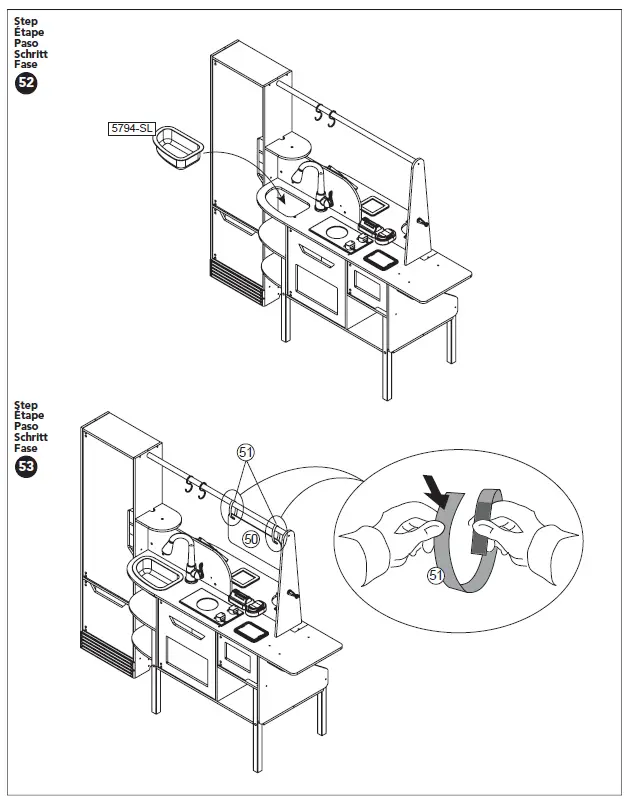 Step
Étape
Paso
Schritt
Fase
52

5794-SL

Step
Étape
Paso
Schritt
Fase
53

51

50

51