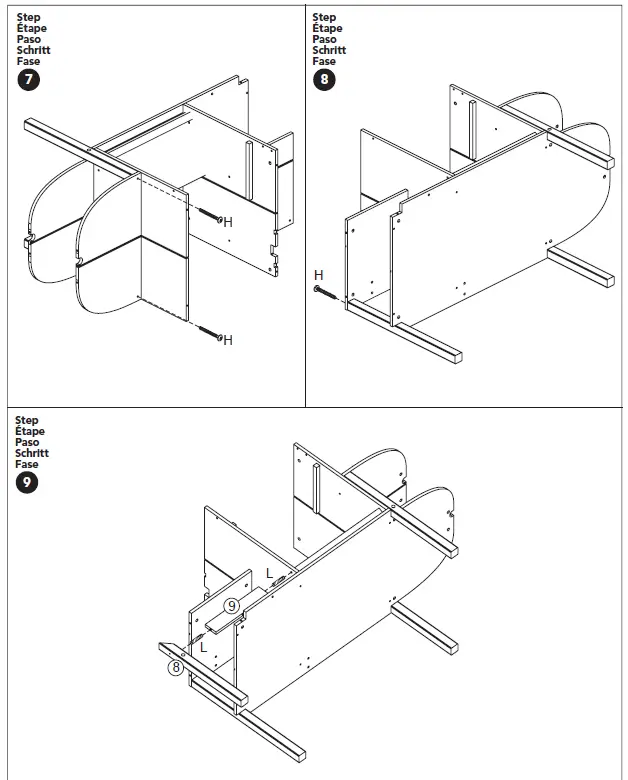 Step
Étape
Paso
Schritt
Fase
7

H

H

Step
Étape
Paso
Schritt
Fase
8

H

Step
Étape
Paso
Schritt
Fase
9

L

9

L

8