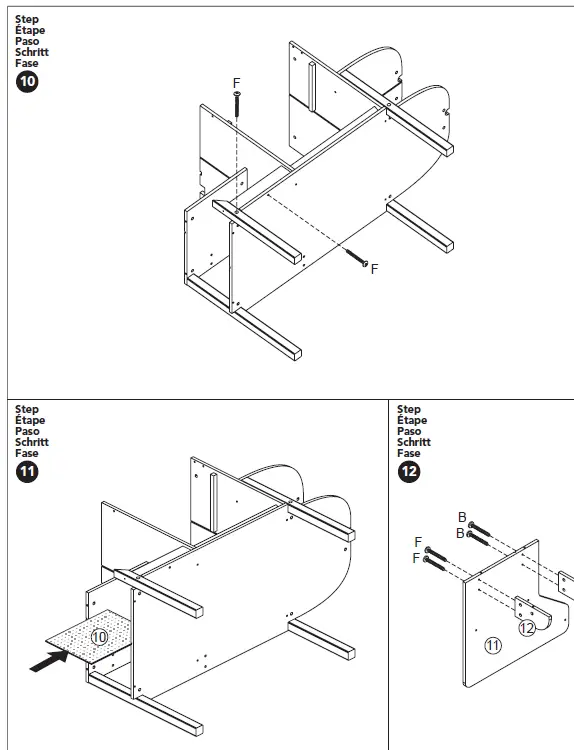 Step
Étape
Paso
Schritt
Fase
10

F

F

Step
Étape
Paso
Schritt
Fase
11

10

Step
Étape
Paso
Schritt
Fase
12

B
B
F
F

12

11