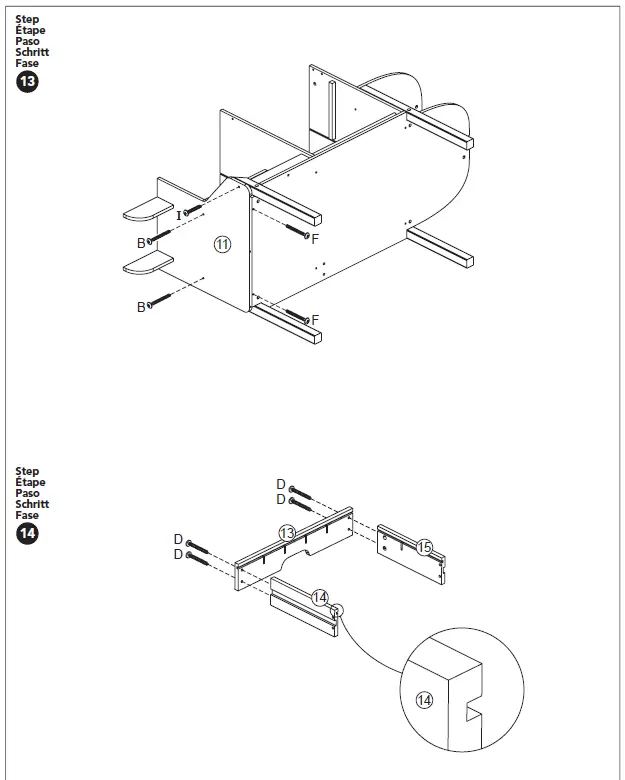 Step
Étape
Paso
Schritt
Fase
13

I
B
11
F
B
F

Step
Étape
Paso
Schritt
Fase
14

D
D
D
D
13
15
14
14