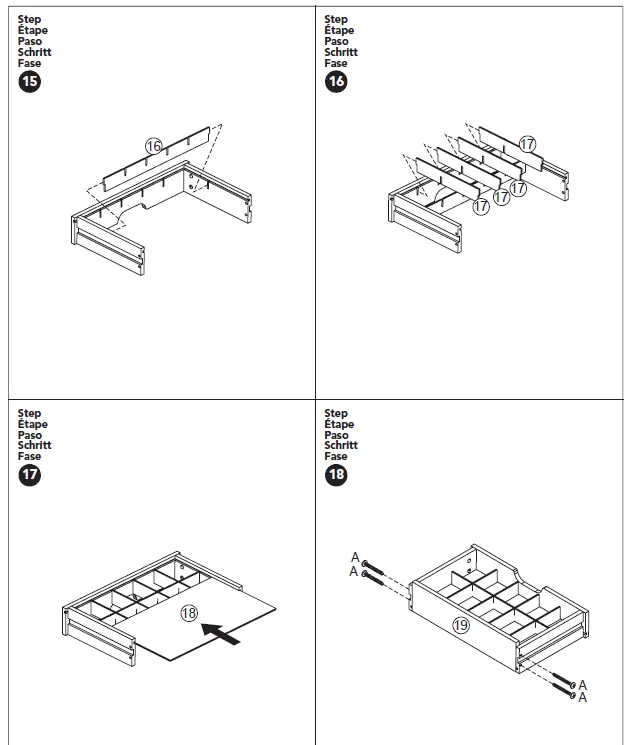 Step
Étape
Paso
Schritt
Fase
15

16

Step
Étape
Paso
Schritt
Fase
16

17
17
17
17

Step
Étape
Paso
Schritt
Fase
17

18

Step
Étape
Paso
Schritt
Fase
18

A
A
19
A
A