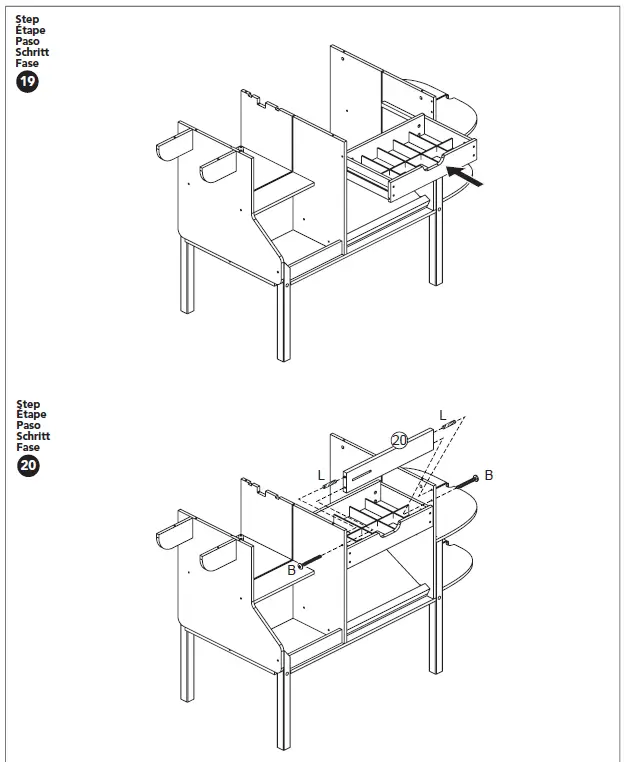 Step
Étape
Paso
Schritt
Fase
19

Step
Étape
Paso
Schritt
Fase
20

L
20
L
B
B