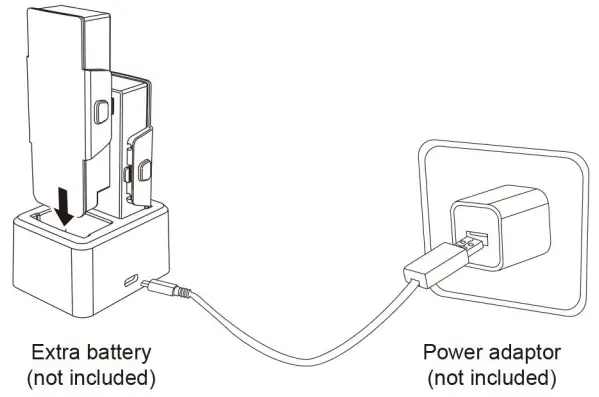 Extra battery
(not included)

Power adaptor
(not included)