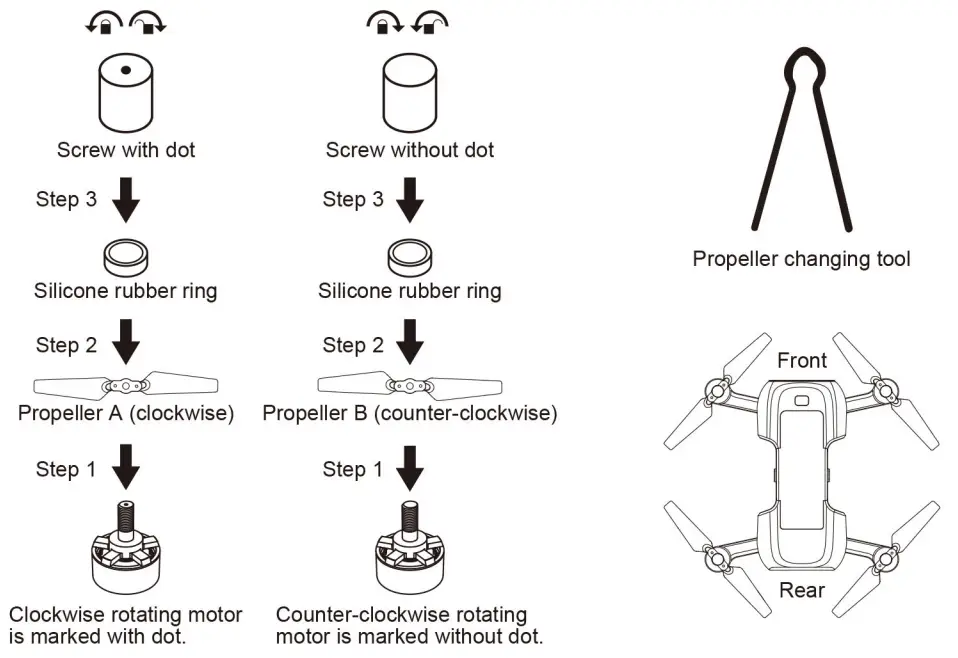 Screw with dot

Step 3

Silicone rubber ring

Step 2

Propeller A (clockwise)

Step 1

Clockwise rotating motor is marked with dot.

Screw without dot

Step 3

Silicone rubber ring

Step 2

Propeller B (counter-clockwise)

Step 1

Counter-clockwise rotating motor is marked without dot.

Propeller changing tool

Front

Rear