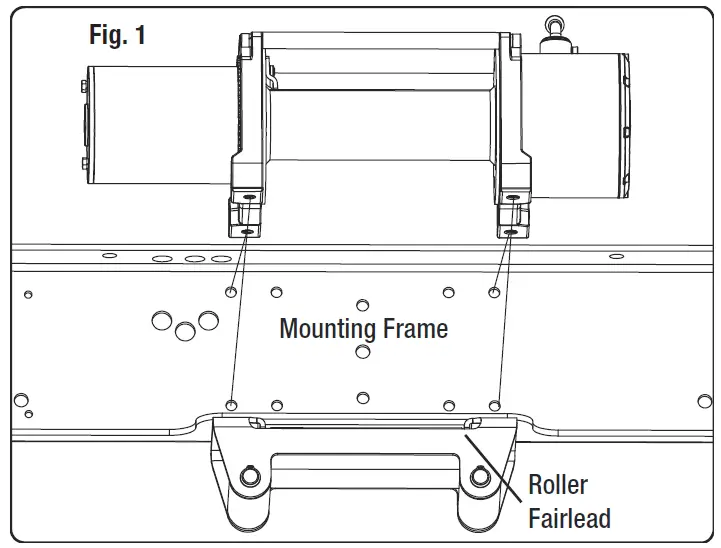 Fig. 1

Mounting Frame

Roller Fairlead