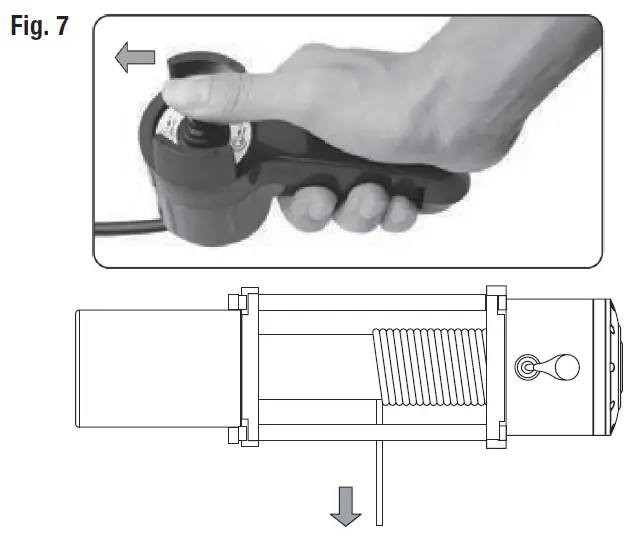 Fig. 7