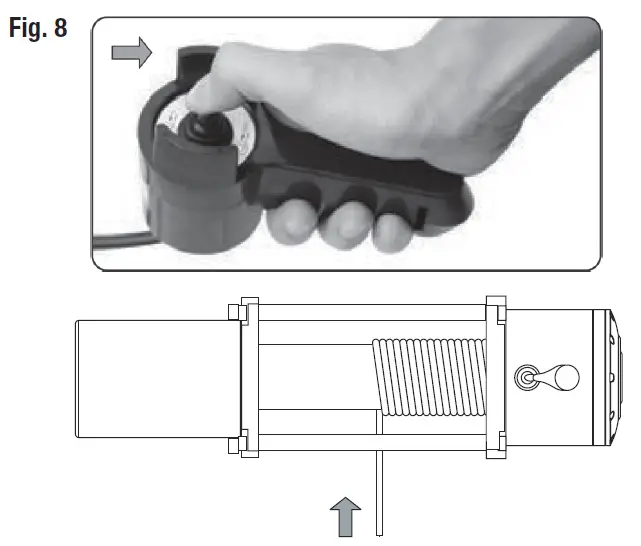 Fig. 8