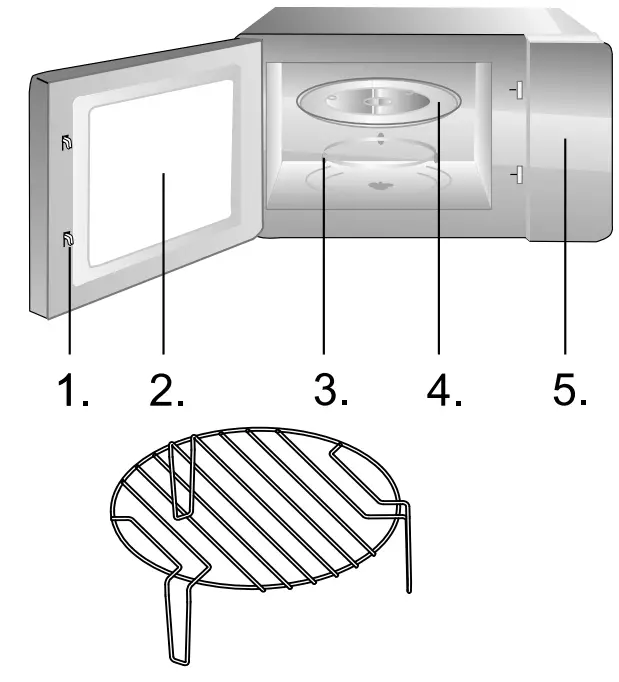 1. 2. 3. 4. 5.