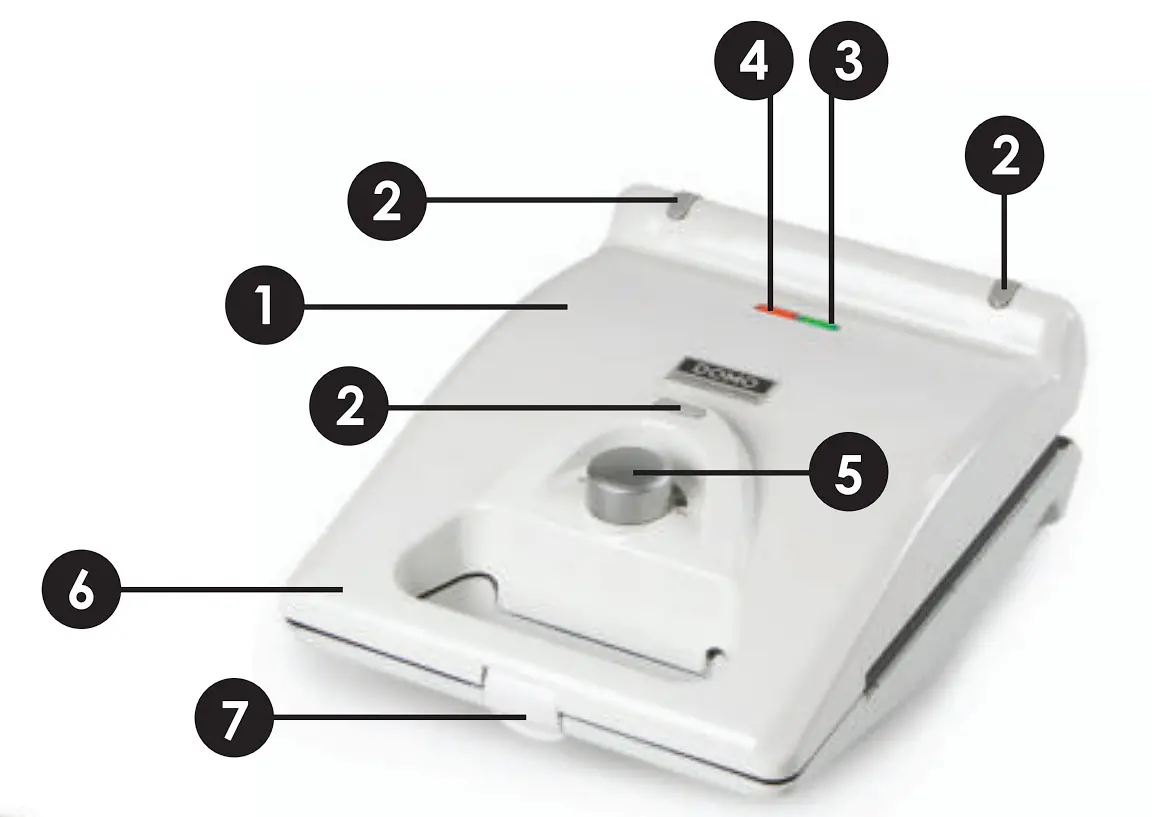 4
3
2
2
1
DOMO
2
5
6
7