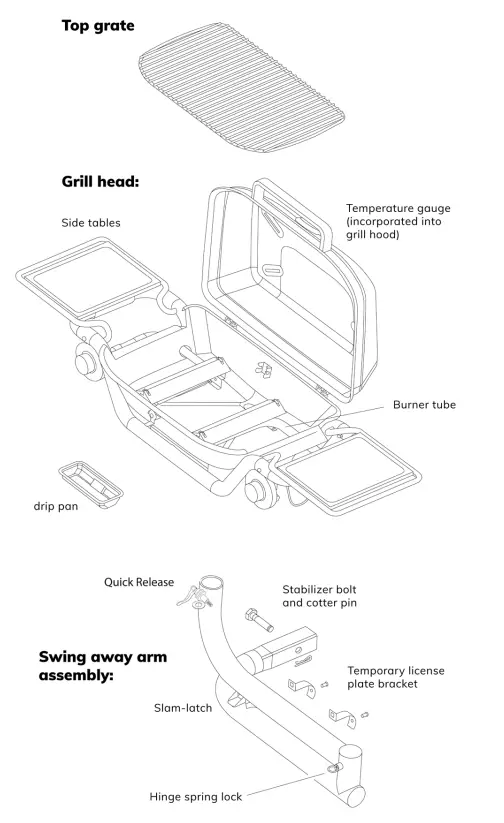 Top grate

Grill head:

Side tables

Temperature gauge (incorporated into grill hood)

Burner tube

drip pan

Quick Release

Stabilizer bolt and cotter pin

Swing away arm assembly:

Temporary license plate bracket

Slam-latch

Hinge spring lock