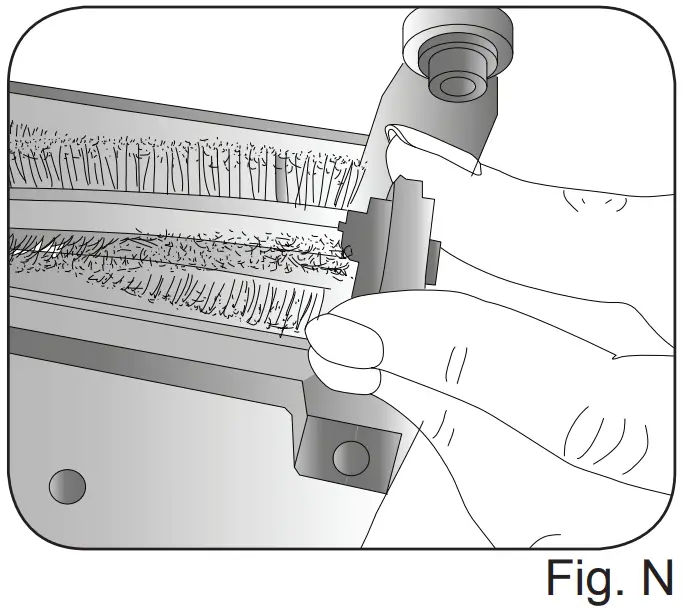 Fig. N