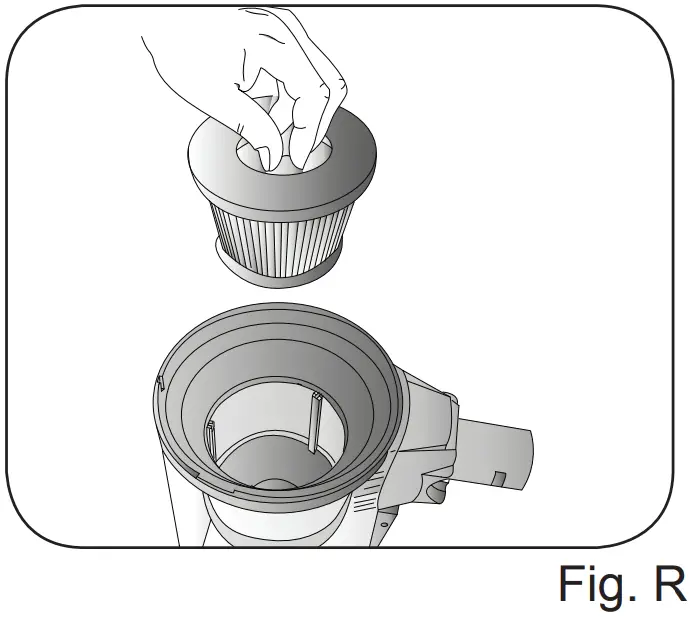 Fig. R