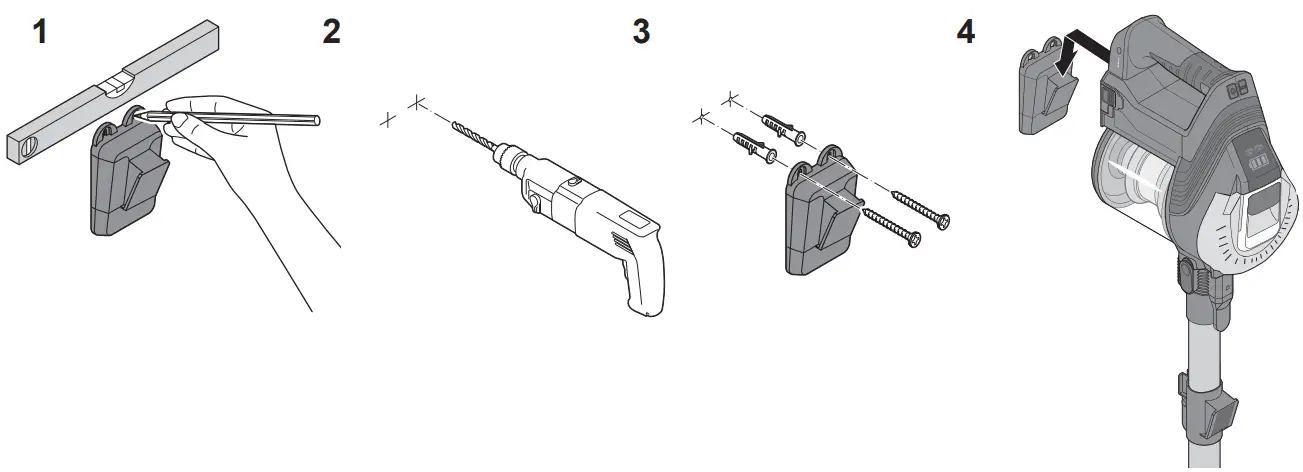 1

2

3

4