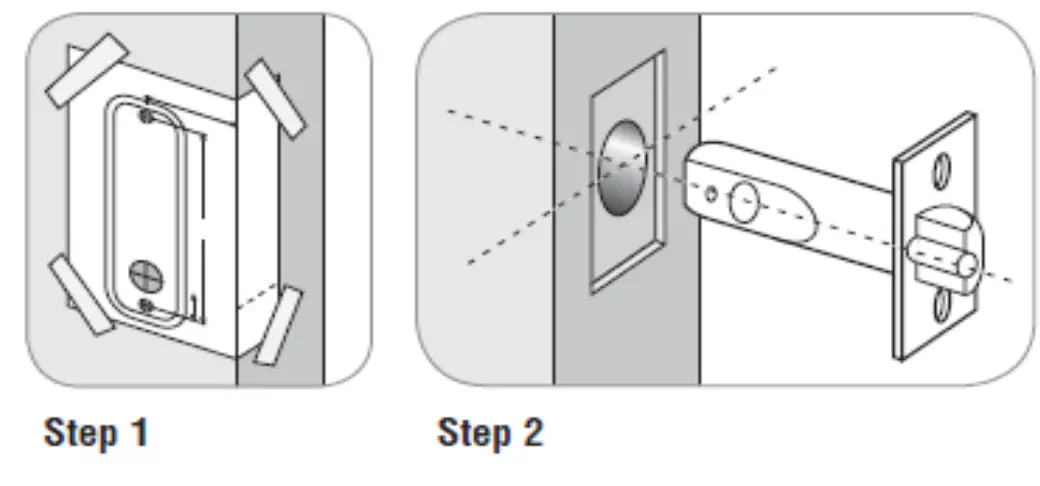 Step 1

Step 2