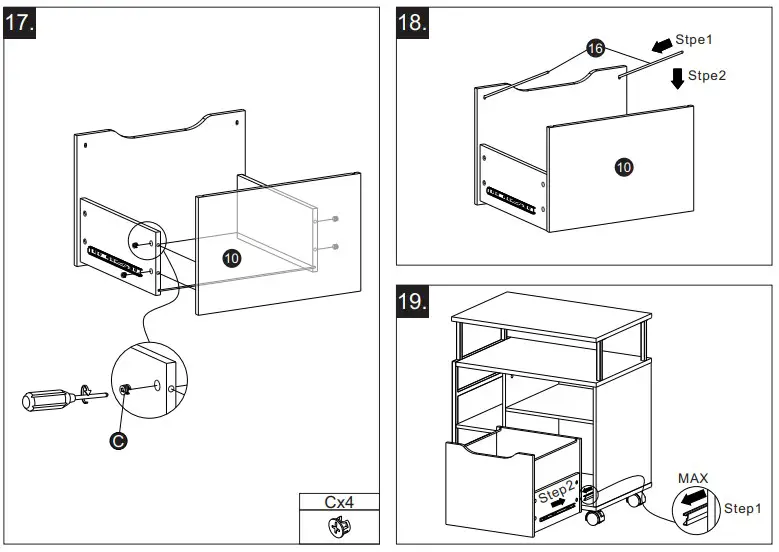 17.

10

C

Cx4

18.

16

Stpe1

Stpe2

10

19.

Step2

MAX

Step1