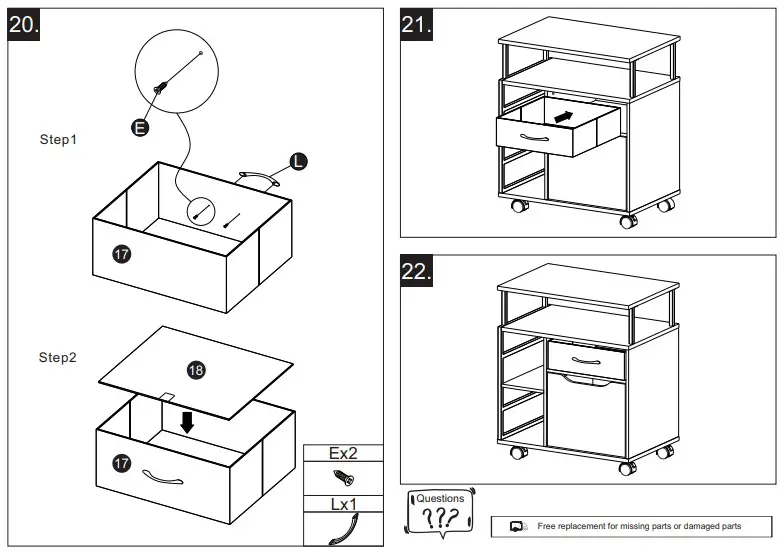 20.

E

Step1

L

17

Step2

18

17

Ex2

Lx1

21.

22.

Questions
???

Free replacement for missing parts or damaged parts