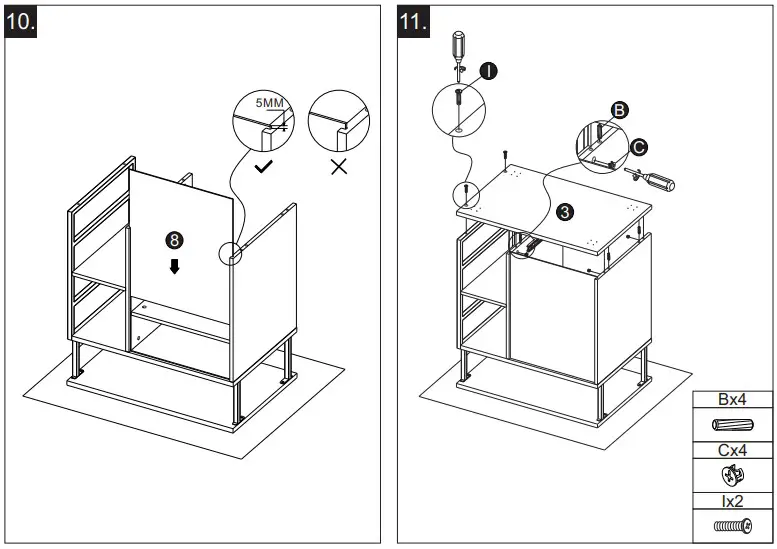 10.

5MM

8

11.

I

B

C

3

Bx4

Cx4

Ix2