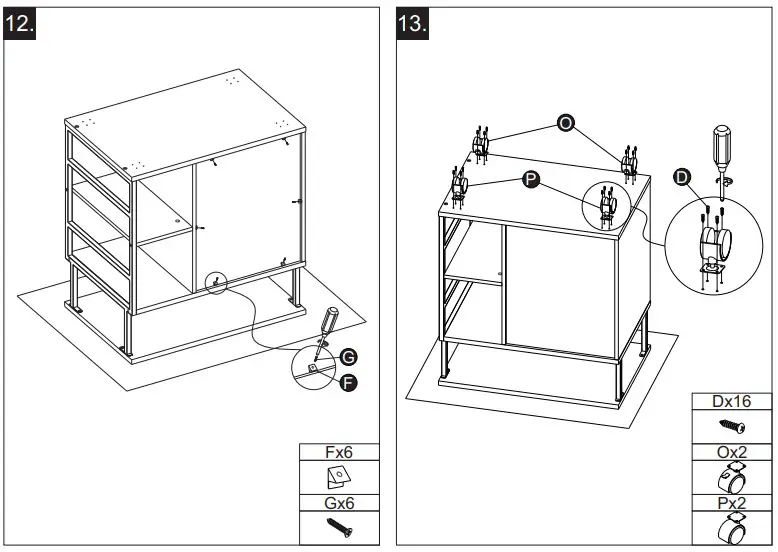 12.

G

F

Fx6

Gx6

13.

O

P

D

Dx16

Ox2

Px2