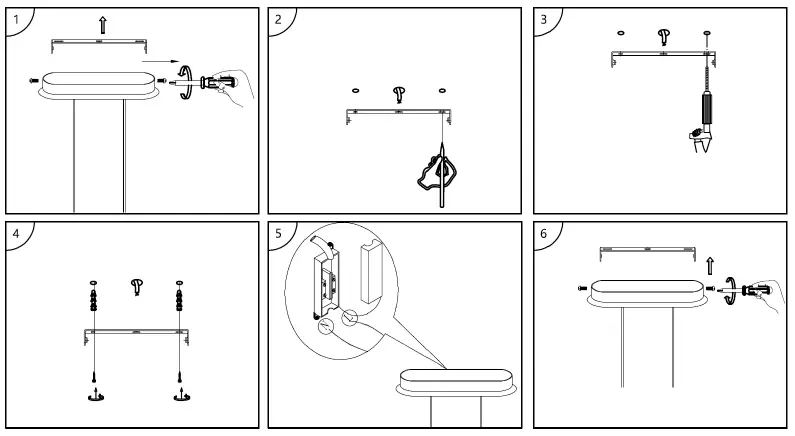 1

2

3

4

5

6