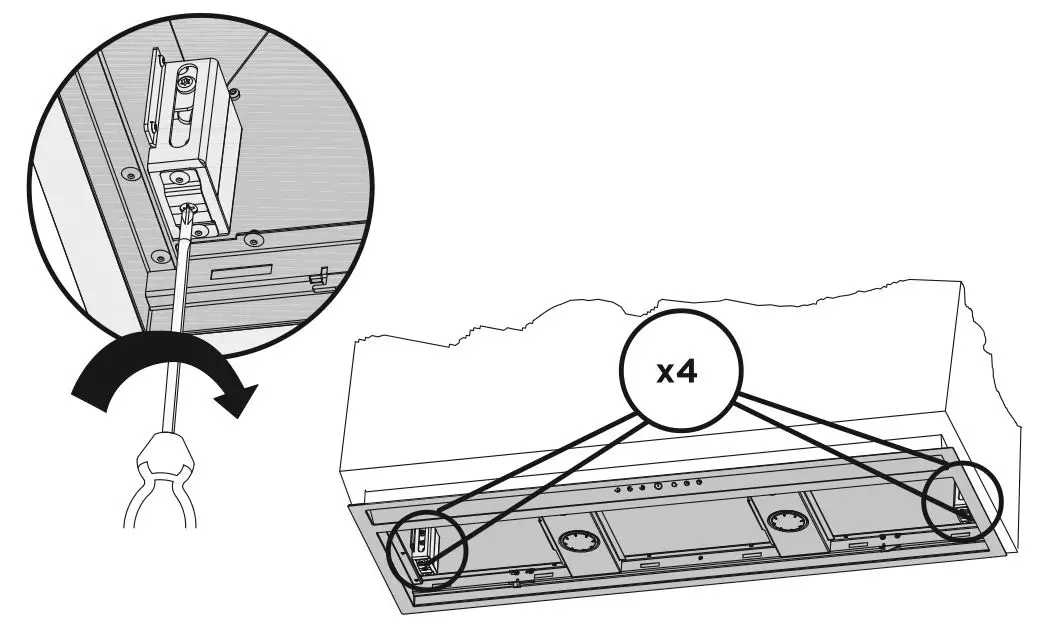 x4