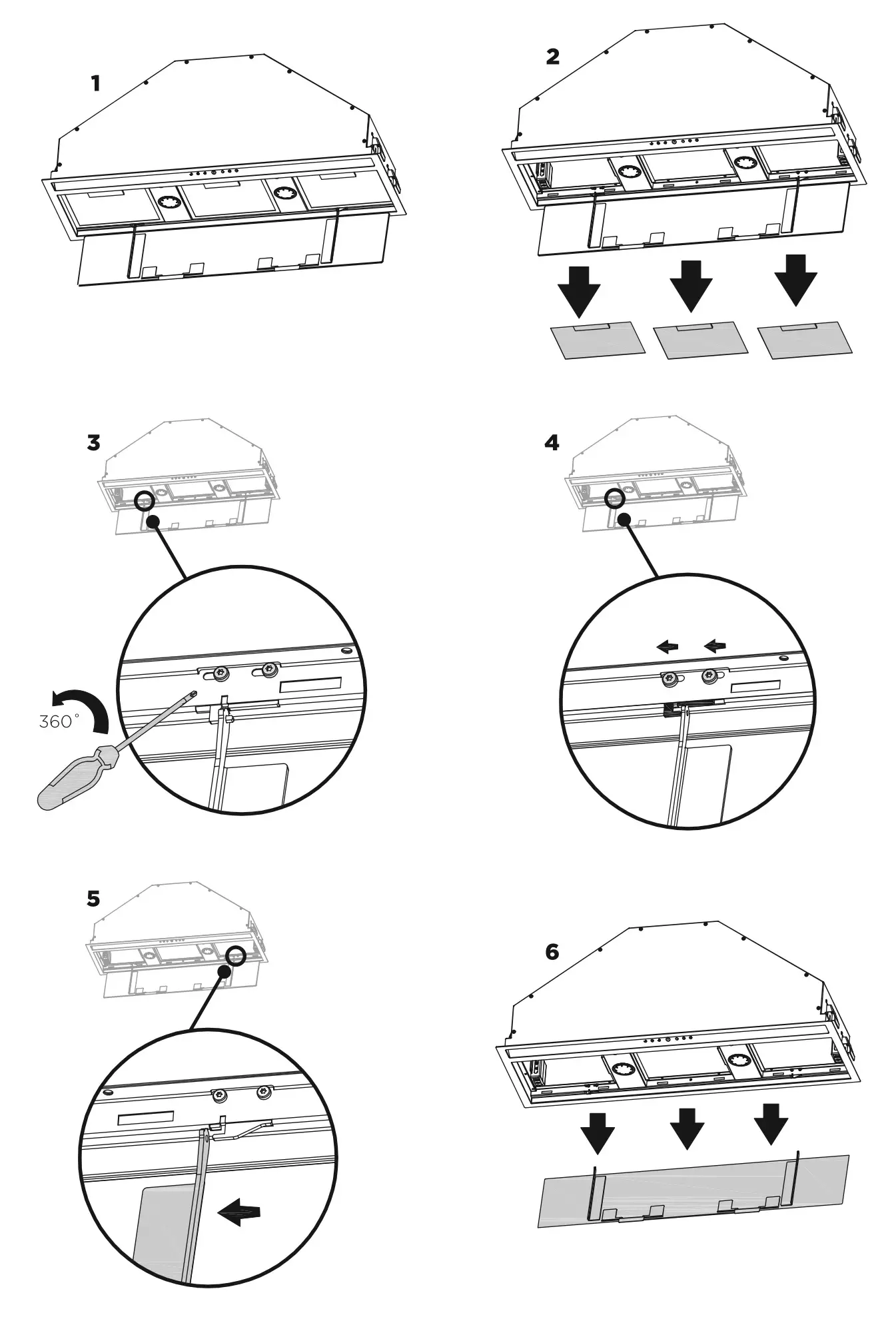 1

2

3

360°

4

5

6