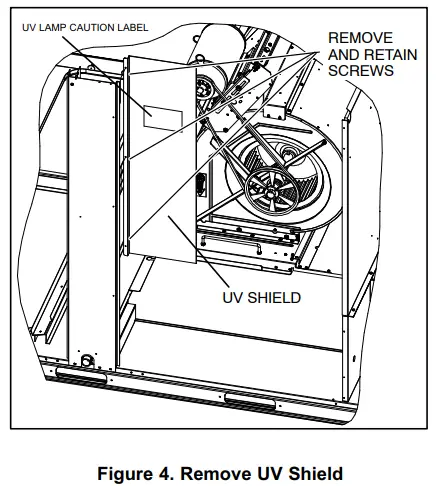 UV LAMP CAUTION LABEL

REMOVE AND RETAIN SCREWS

UV SHIELD

Figure 4. Remove UV Shield