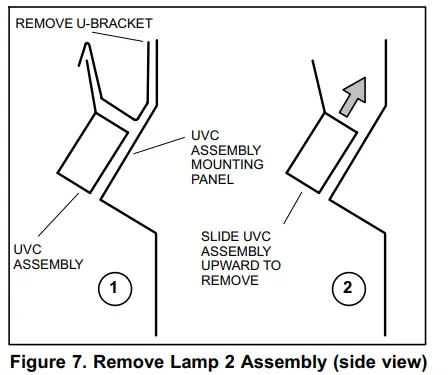 REMOVE U-BRACKET

UVC ASSEMBLY MOUNTING PANEL

UVC ASSEMBLY

1

SLIDE UVC ASSEMBLY UPWARD TO REMOVE

2

Figure 7. Remove Lamp 2 Assembly (side view)