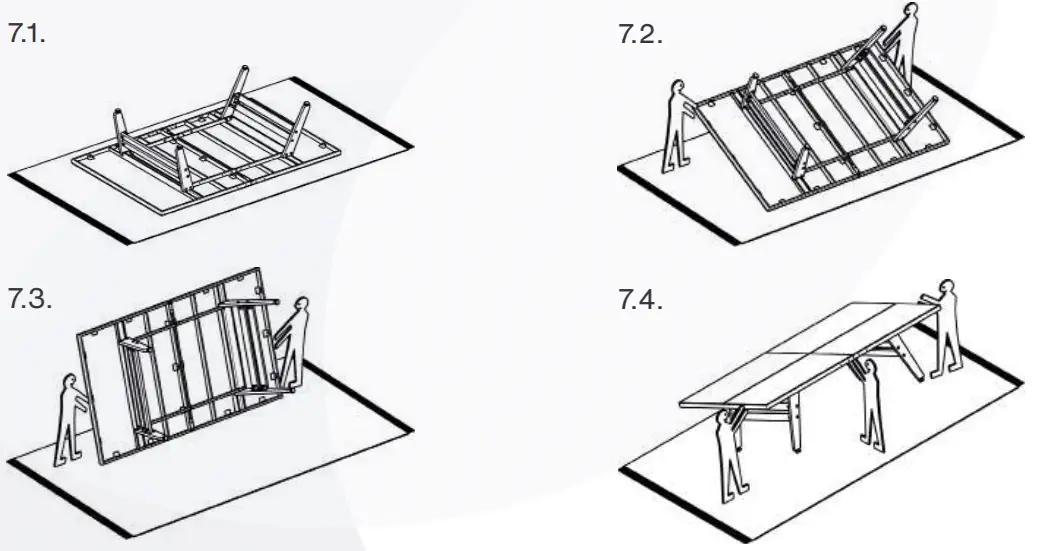 7.1.

7.2.

7.3.

7.4.