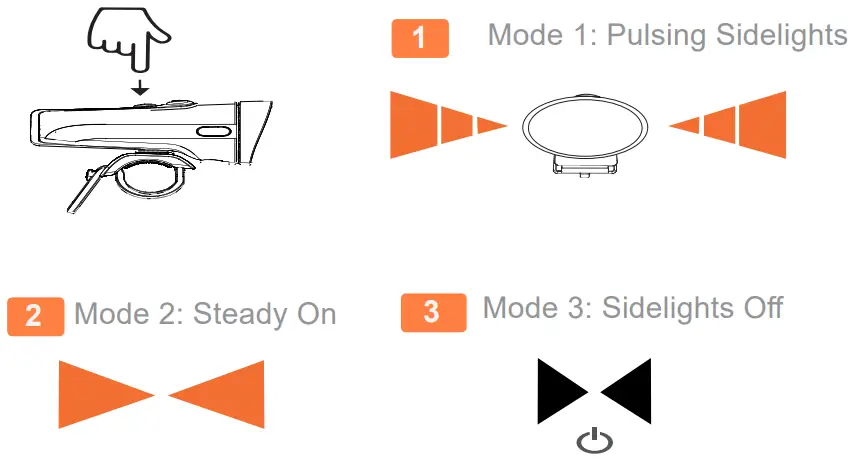 1 Mode 1: Pulsing Sidelights

2 Mode 2: Steady On

3 Mode 3: Sidelights Off