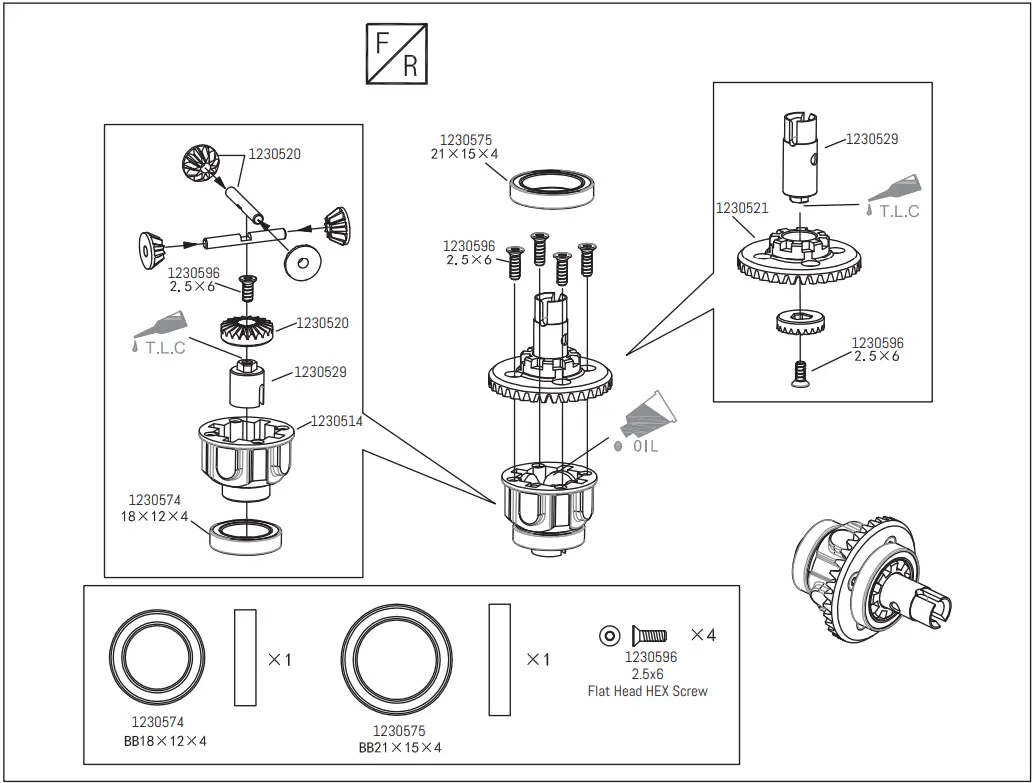 F
R

1230520

1230596
2.5×6

T.L.C

1230520

1230529

1230514

1230574
18×12×4

1230575
21×15×4

1230596
2.5×6

OIL

1230529

T.L.C

1230521

1230596
2.5×6

×1

1230574
BB18×12×4

×1

1230575
BB21×15×4

×4
1230596
2.5x6
Flat Head HEX Screw