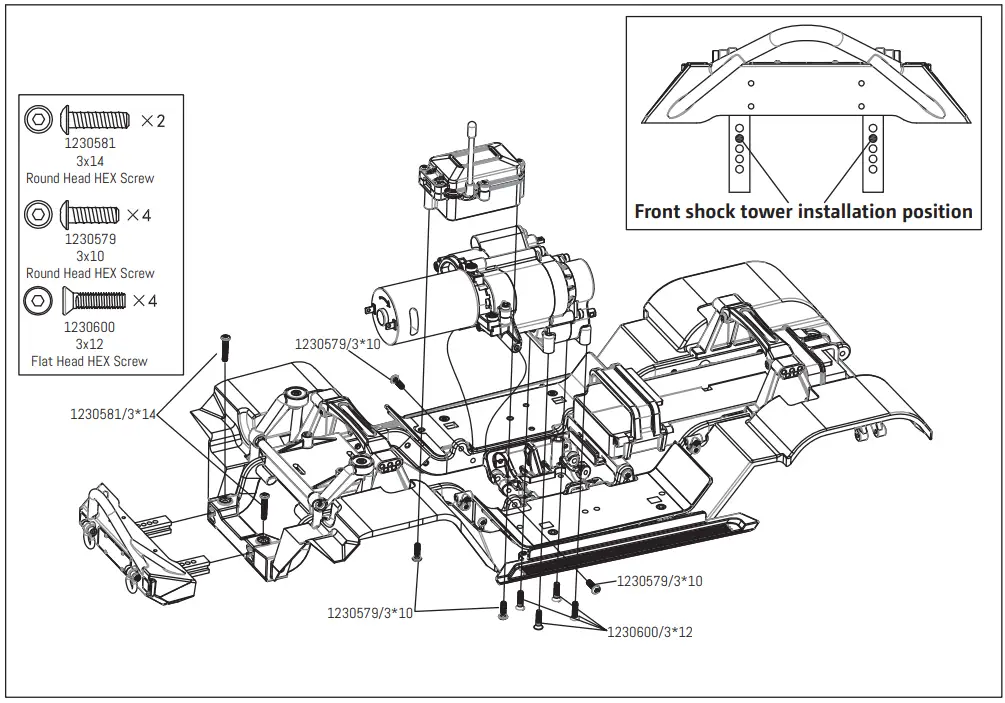 ×2
1230581
3x14
Round Head HEX Screw

×4
1230579
3x10
Round Head HEX Screw

×4
1230600
3x12
Flat Head HEX Screw

Front shock tower installation position

1230579/3*10

1230581/3*14

1230579/3*10

1230579/3*10

1230600/3*12