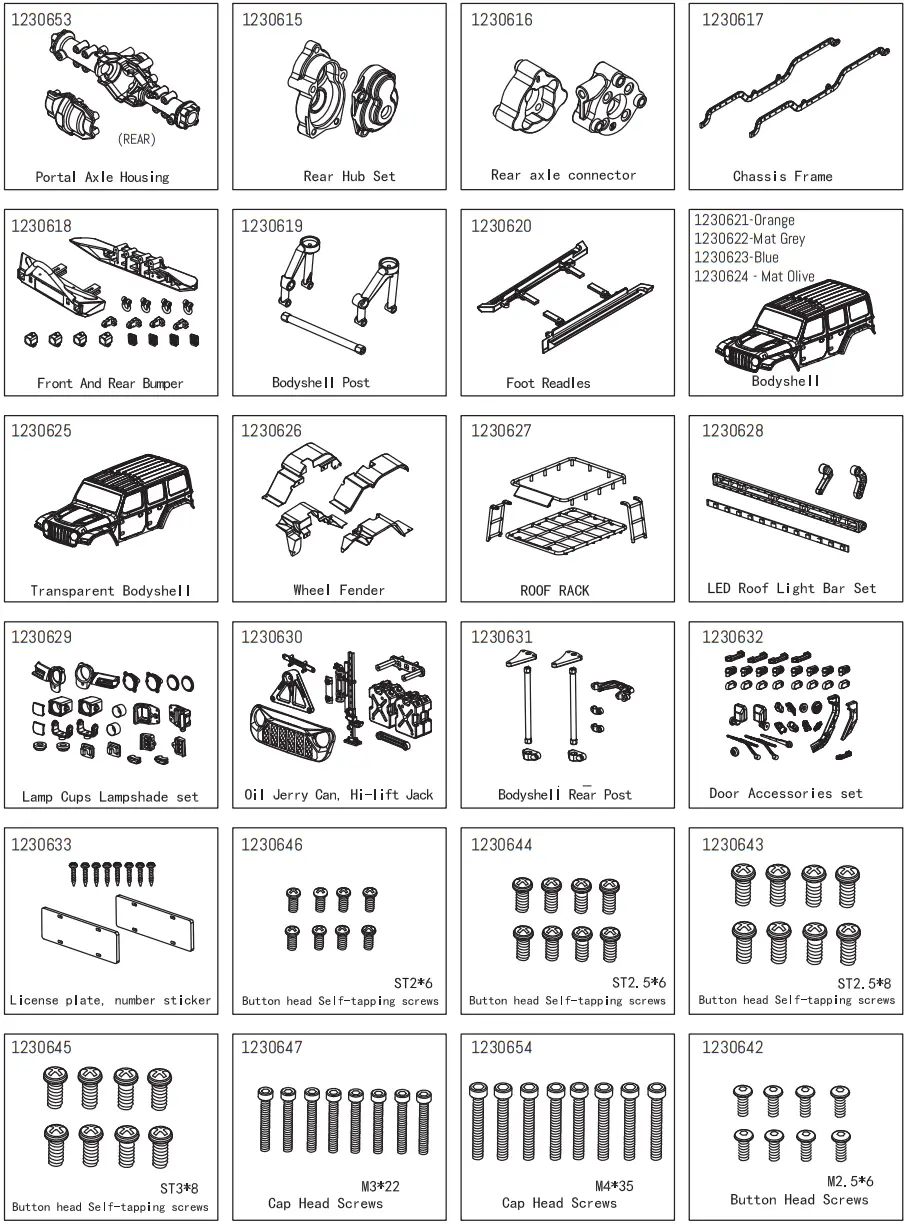 1230653
(REAR)
Portal Axle Housing

1230615
Rear Hub Set

1230616
Rear axle connector

1230617
Chassis Frame

1230618
Front And Rear Bumper

1230619
Bodyshell Post

1230620
Foot Readles

1230621-Orange
1230622-Mat Grey
1230623-Blue
1230624 - Mat Olive
Bodyshell

1230625
Transparent Bodyshell

1230626
Wheel Fender

1230627
ROOF RACK

1230628
LED Roof Light Bar Set

1230629
Lamp Cups Lampshade set

1230630
Oil Jerry Can, Hi-lift Jack

1230631
Bodyshell Rear Post

1230632
Door Accessories set

1230633
License plate, number sticker

1230646
ST2*6
Button head Self-tapping screws

1230644
ST2.5*6
Button head Self-tapping screws

1230643
ST2.5*8
Button head Self-tapping screws

1230645
ST3*8
Button head Self-tapping screws

1230647
M3*22
Cap Head Screws

1230654
M4*35
Cap Head Screws

1230642
M2.5*6
Button Head Screws