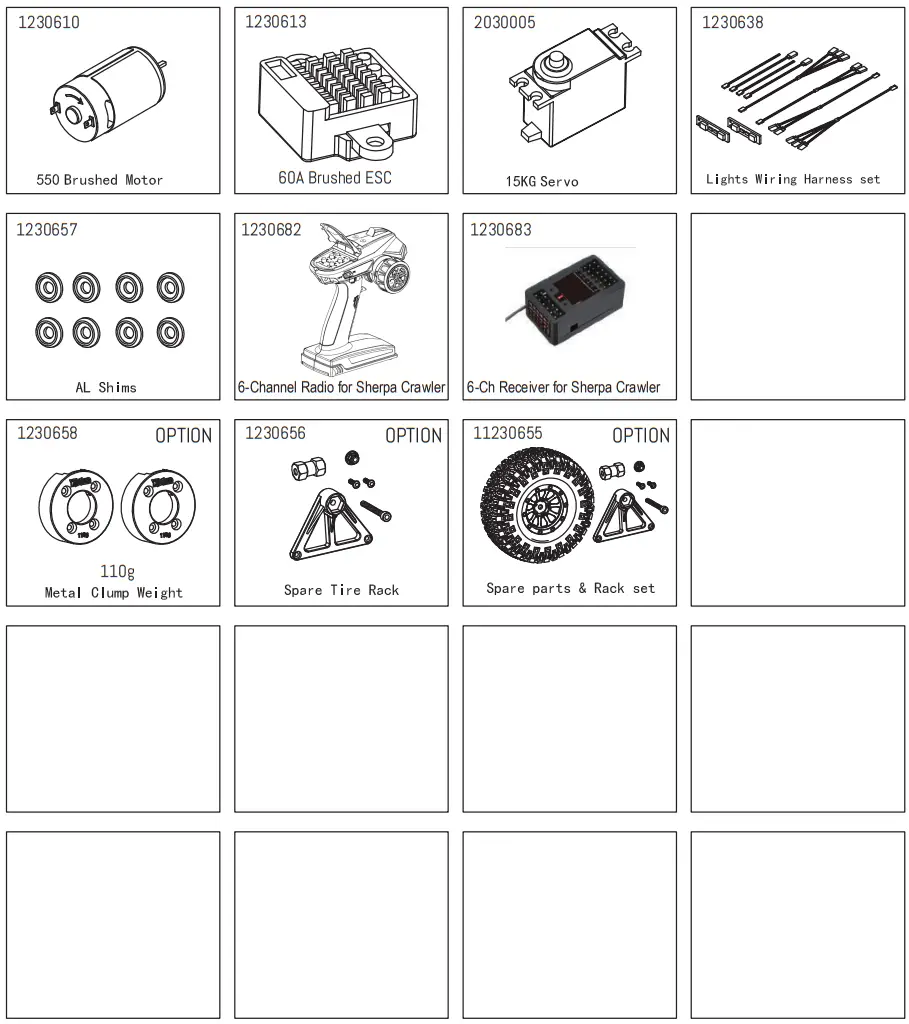 1230610

550 Brushed Motor

1230613

60A Brushed ESC

2030005

15KG Servo

1230638

Lights Wiring Harness set

1230657

AL Shims

1230682

6-Channel Radio for Sherpa Crawler

1230683

6-Ch Receiver for Sherpa Crawler

1230658 OPTION

110g
Metal Clump Weight

1230656 OPTION

Spare Tire Rack

11230655 OPTION

Spare parts & Rack set