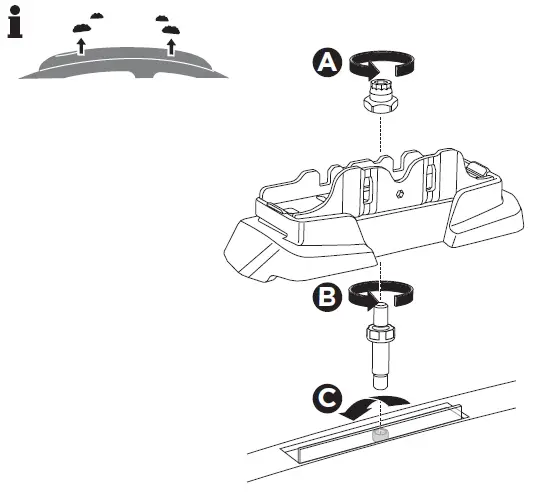 i

A

B

C