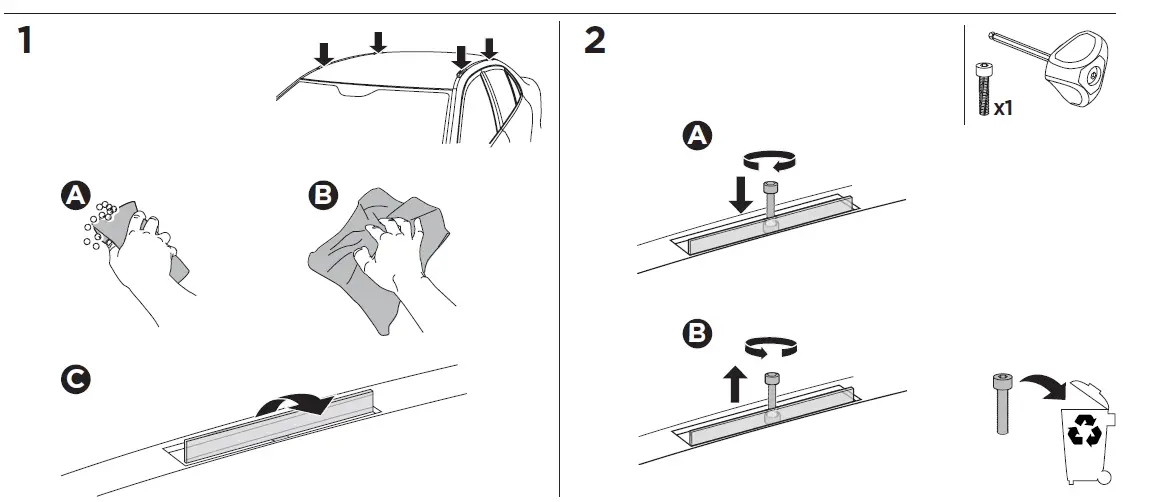 1

A

B

C

2

x1

A

B