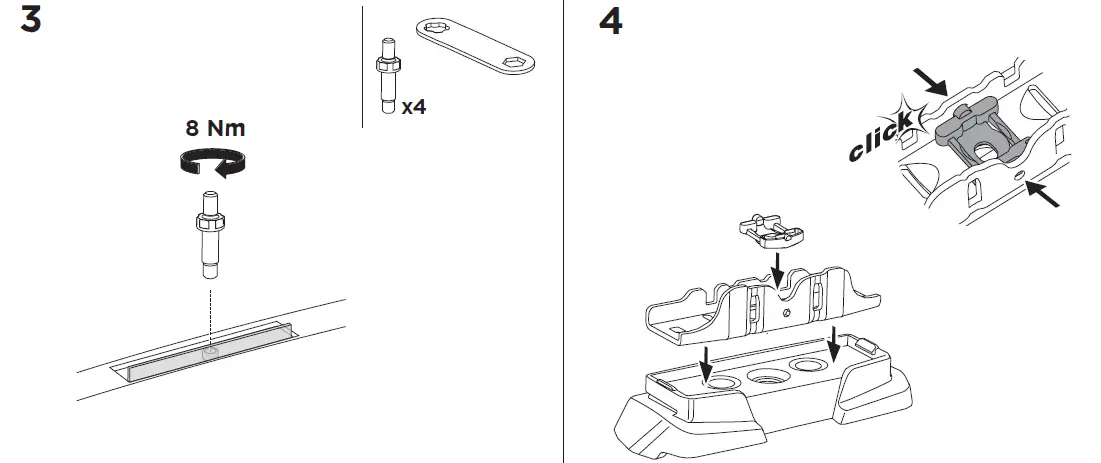 3

x4

8 Nm

4

click