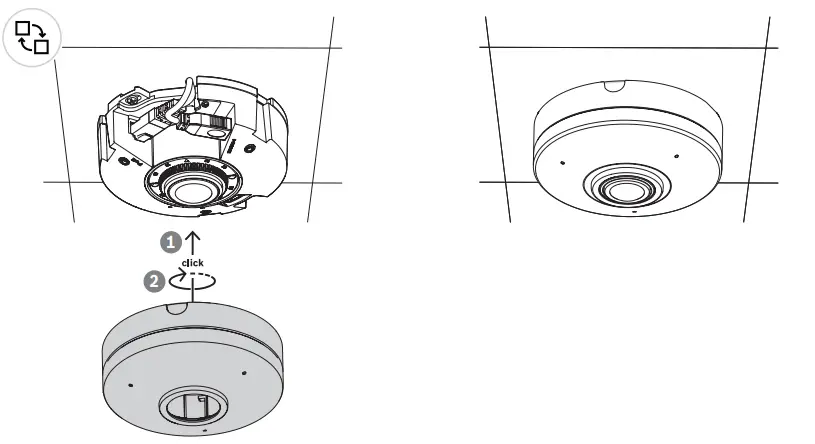 1
click
2