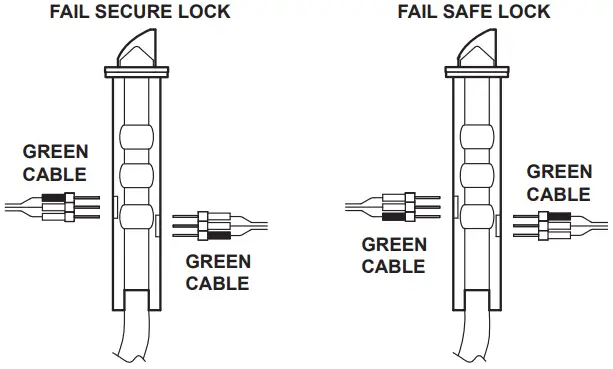 FAIL SECURE LOCK

GREEN CABLE

GREEN CABLE

FAIL SAFE LOCK

GREEN CABLE

GREEN CABLE