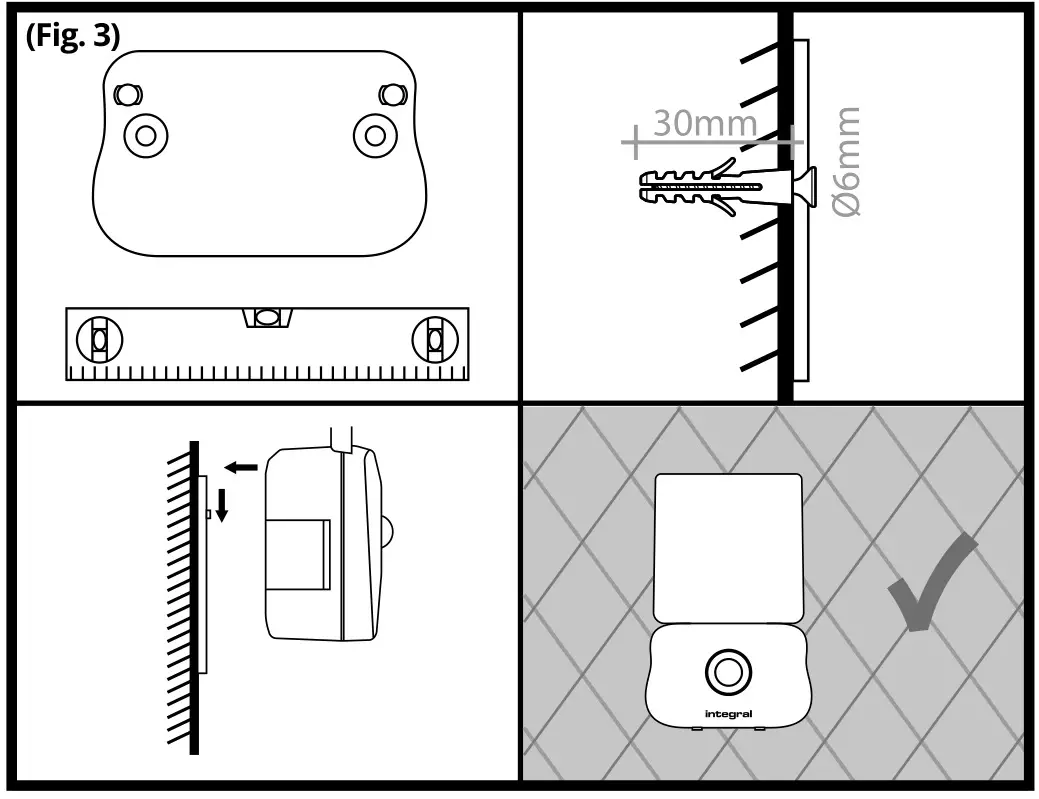 (Fig. 3)

30mm

Ø6mm

integral