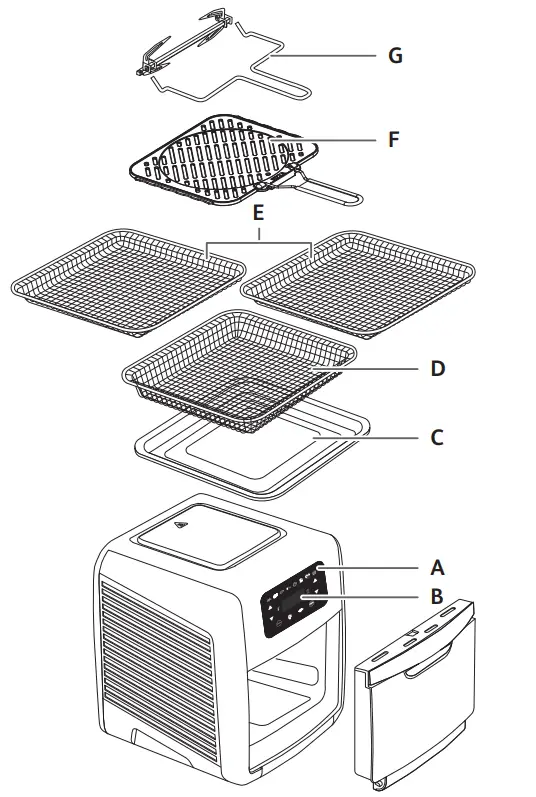 G
F
E
D
C
A
B