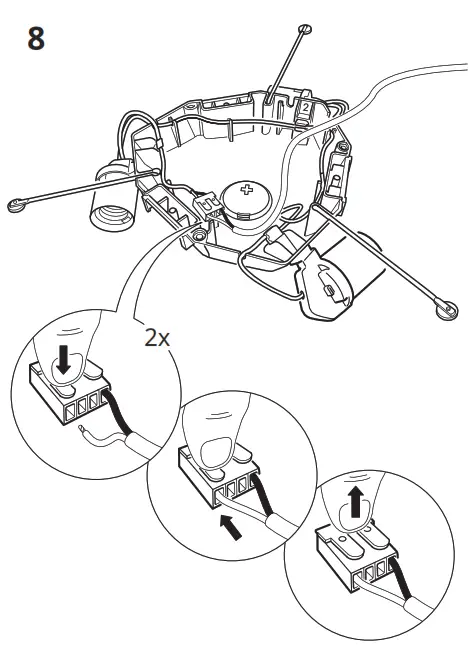 8

2

2x